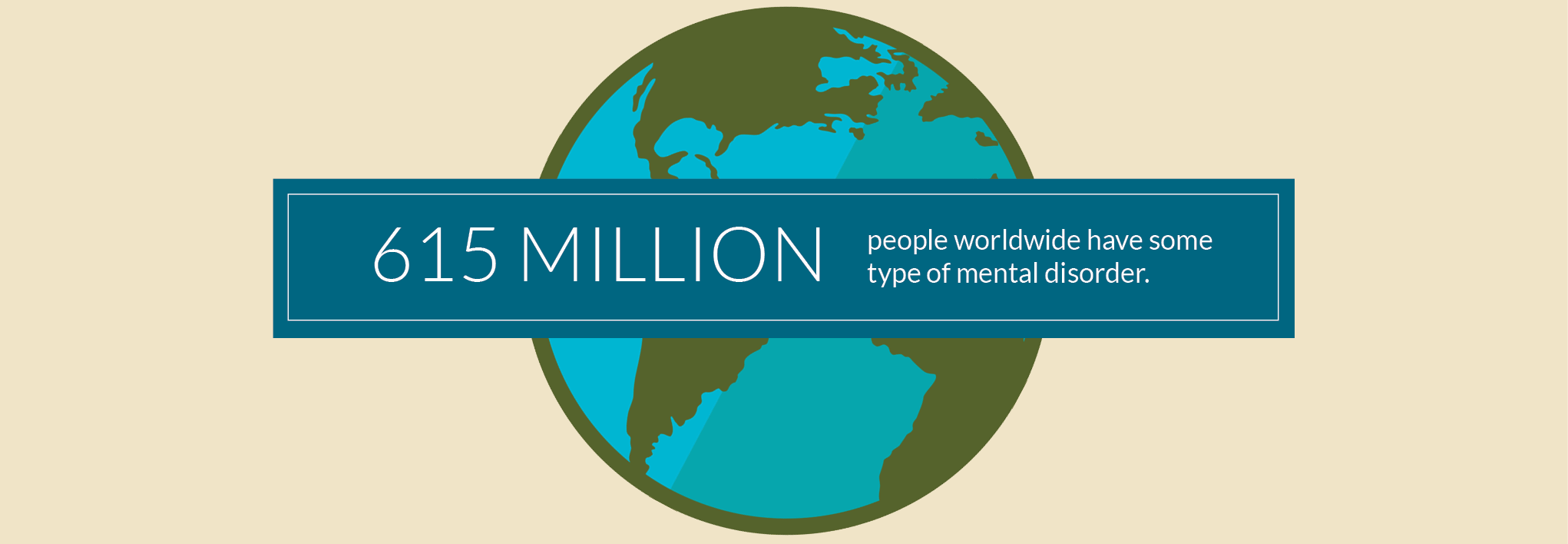 615 MILLION

people worldwide have some type of mental disorder.